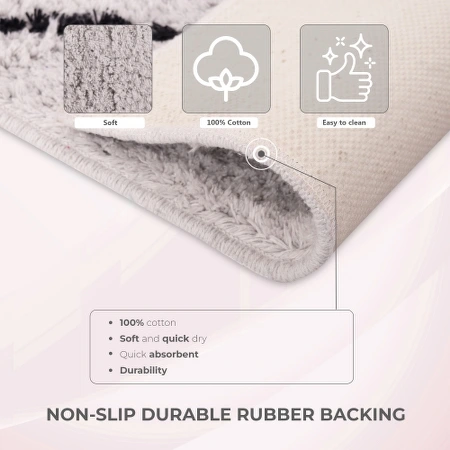 Soft

100% Cotton

Easy to clean

• 100% cotton
• Soft and quick dry
• Quick absorbent
• Durability

NON-SLIP DURABLE RUBBER BACKING